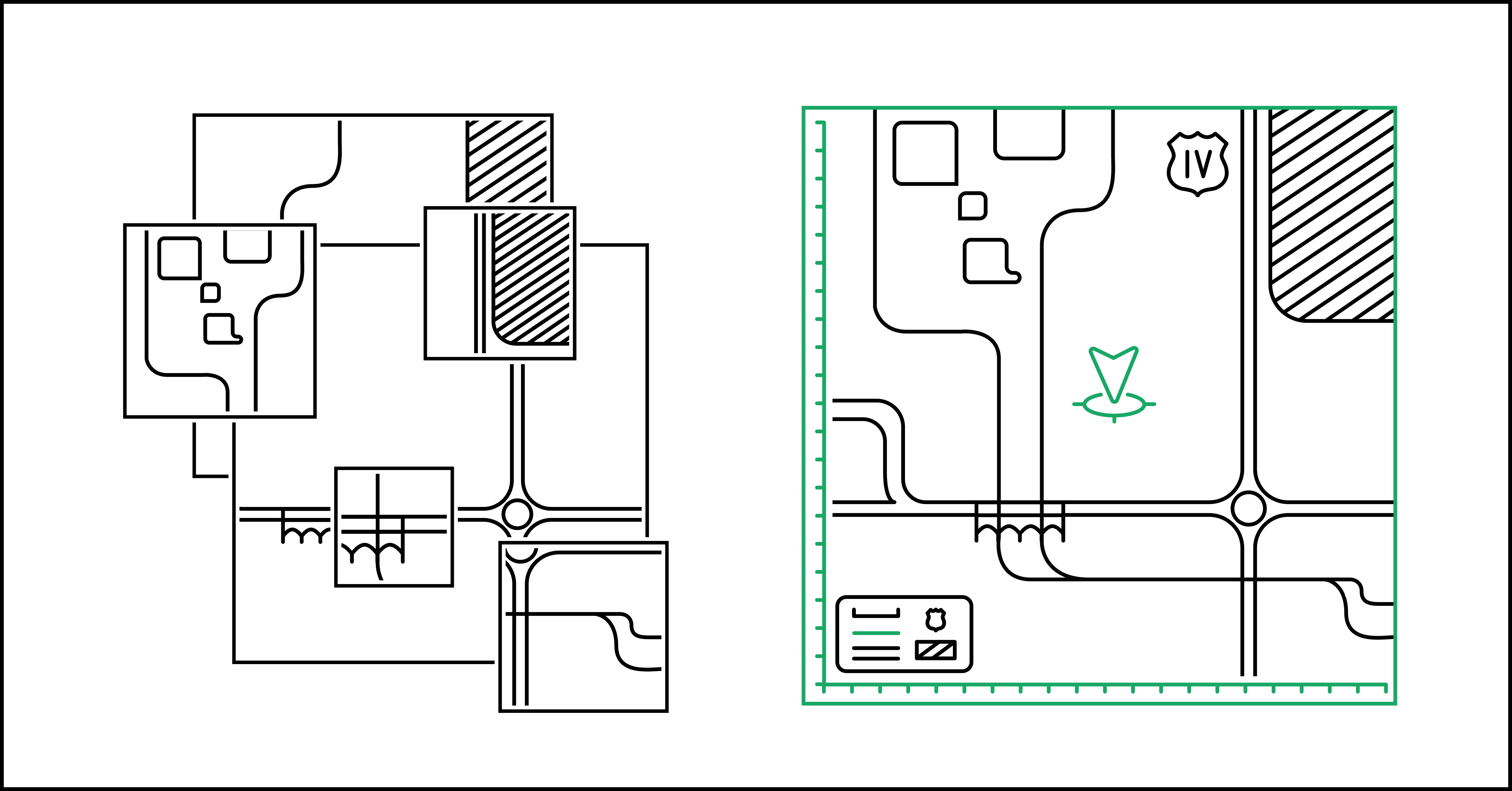 IV