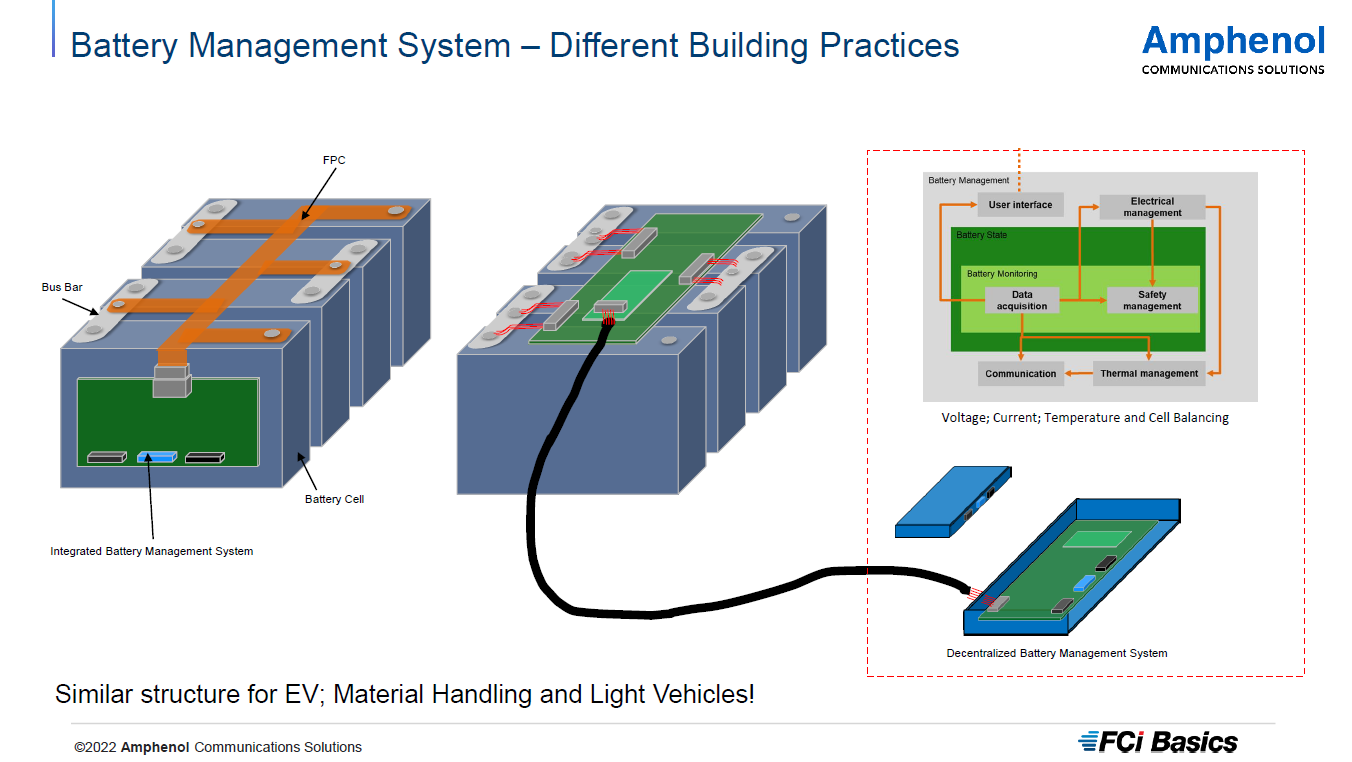 Battery Management System – Different Building Practices

Amphenol
COMMUNICATIONS SOLUTIONS

FPC

Bus Bar

Battery Cell

Integrated Battery Management System

Battery Management

User interface

Electrical management

Battery State

Battery Monitoring

Data acquisition

Safety management

Communication

Thermal management

Voltage; Current; Temperature and Cell Balancing

Decentralized Battery Management System

Similar structure for EV; Material Handling and Light Vehicles!

©2022 Amphenol Communications Solutions

FCi Basics