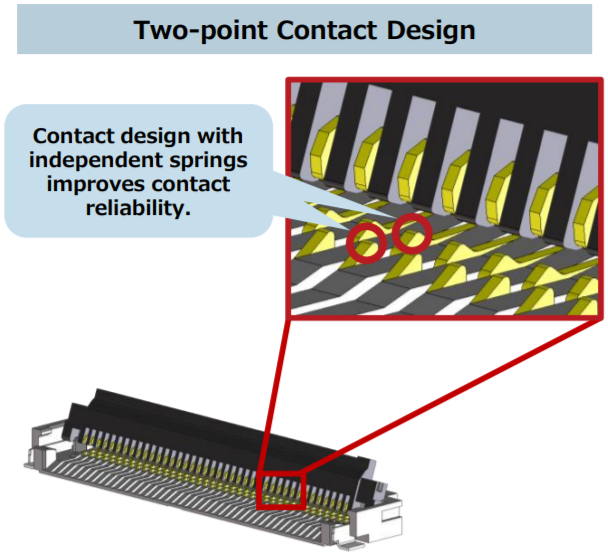 Two-point Contact Design

Contact design with independent springs improves contact reliability.