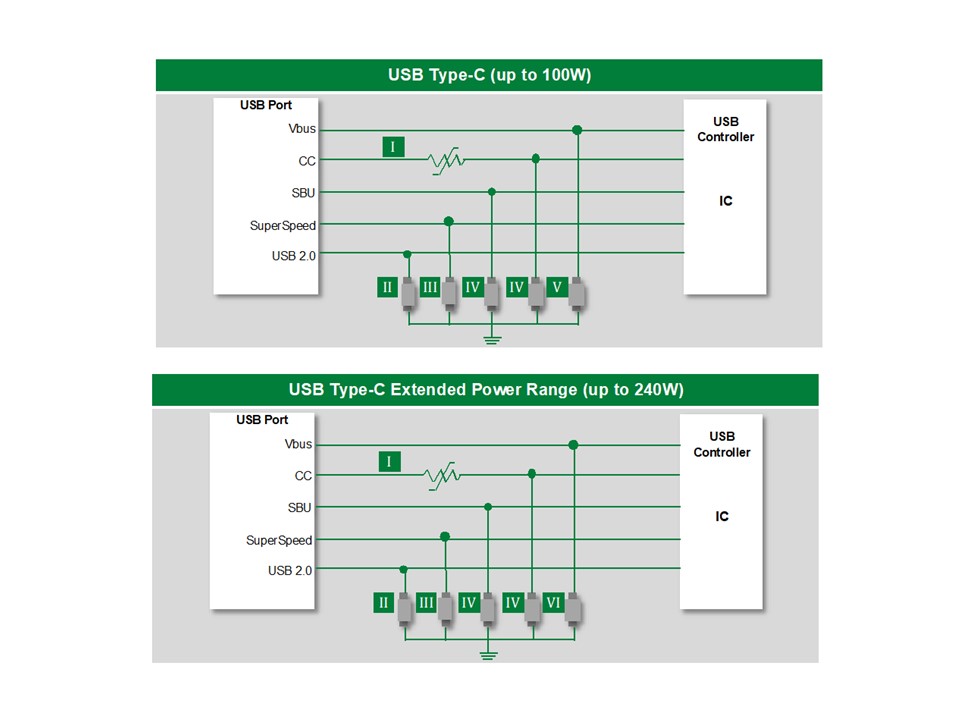 USB Type-C (up to 100W)

USB Port
Vbus
CC
SBU
SuperSpeed
USB 2.0

I

II III IV IV V

USB Controller

IC

USB Type-C Extended Power Range (up to 240W)

USB Port
Vbus
CC
SBU
SuperSpeed
USB 2.0

I

II III IV IV VI

USB Controller

IC