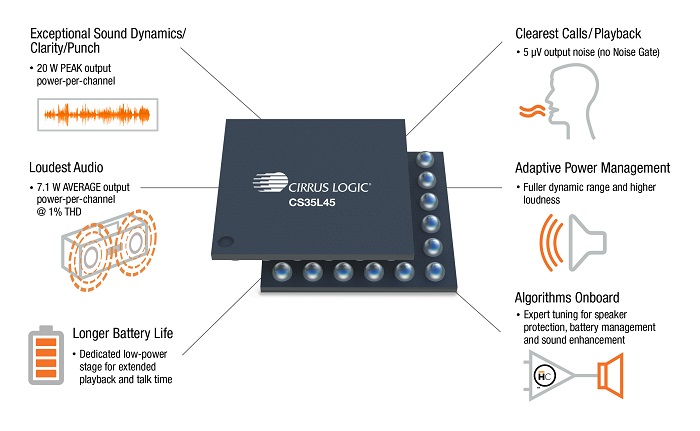 Exceptional Sound Dynamics/ Clarity/Punch
• 20 W PEAK output power-per-channel

Loudest Audio
• 7.1 W AVERAGE output power-per-channel @ 1% THD

Longer Battery Life
• Dedicated low-power stage for extended playback and talk time

CIRRUS LOGIC®
CS35L45

Clearest Calls/Playback
• 5 µV output noise (no Noise Gate)

Adaptive Power Management
• Fuller dynamic range and higher loudness

Algorithms Onboard
• Expert tuning for speaker protection, battery management and sound enhancement

HC