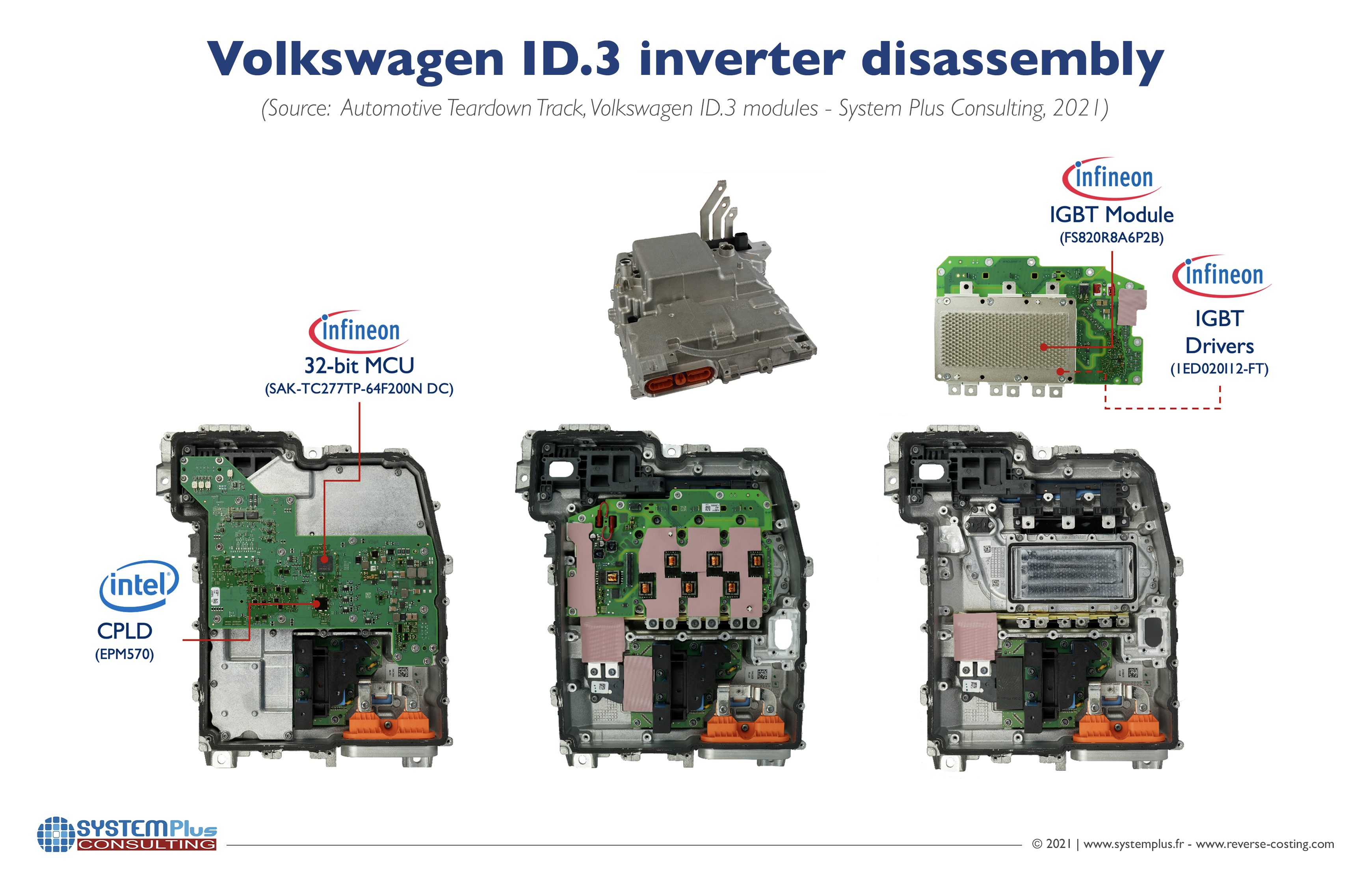 Volkswagen ID.3 inverter disassembly
(Source: Automotive Teardown Track, Volkswagen ID.3 modules - System Plus Consulting, 2021)

infineon
IGBT Module
(FS820R8A6P2B)

infineon
IGBT
Drivers
(1ED020I12-FT)

infineon
32-bit MCU
(SAK-TC277TP-64F200N DC)

intel
CPLD
(EPM570)

SYSTEMPlus
CONSULTING

© 2021 | www.systemplus.fr - www.reverse-costing.com