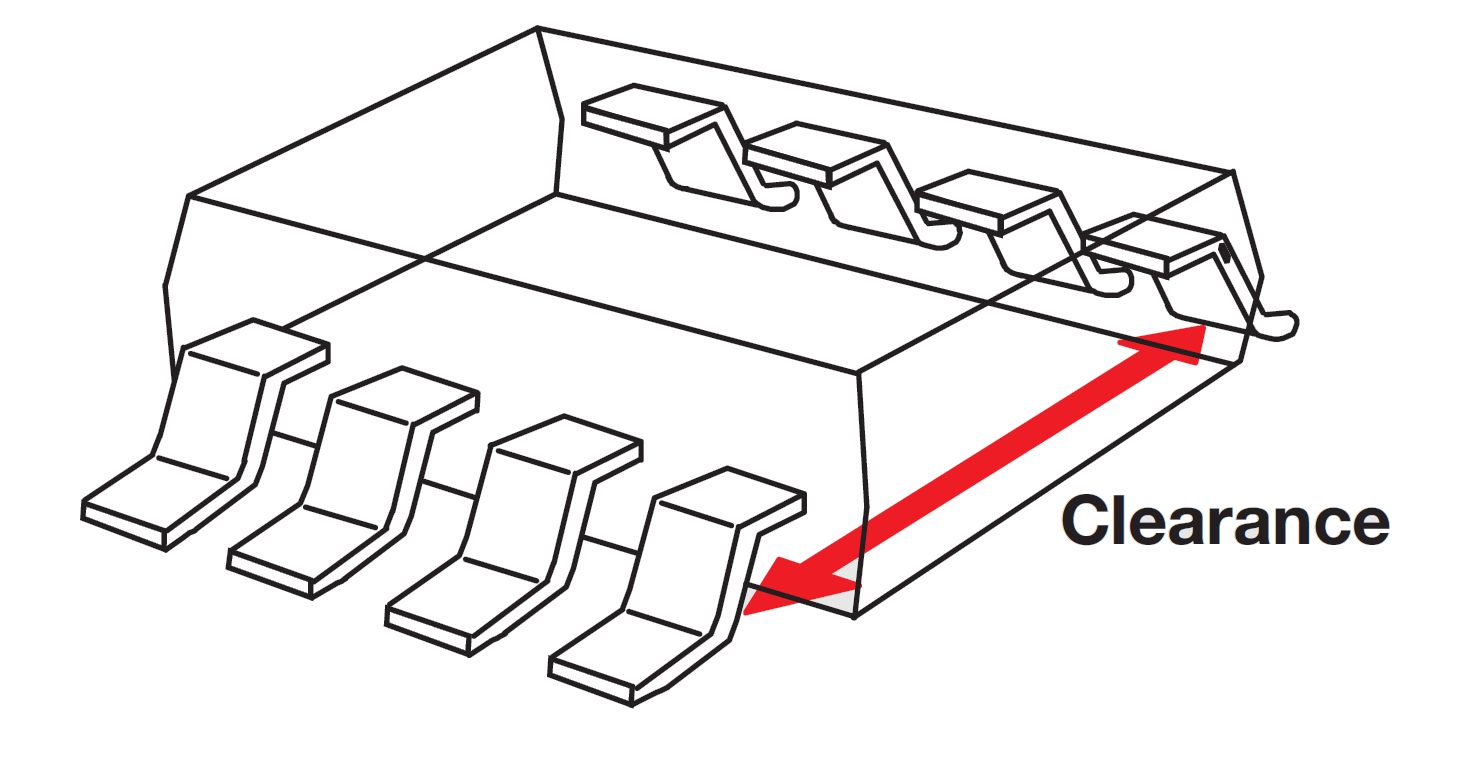 Clearance