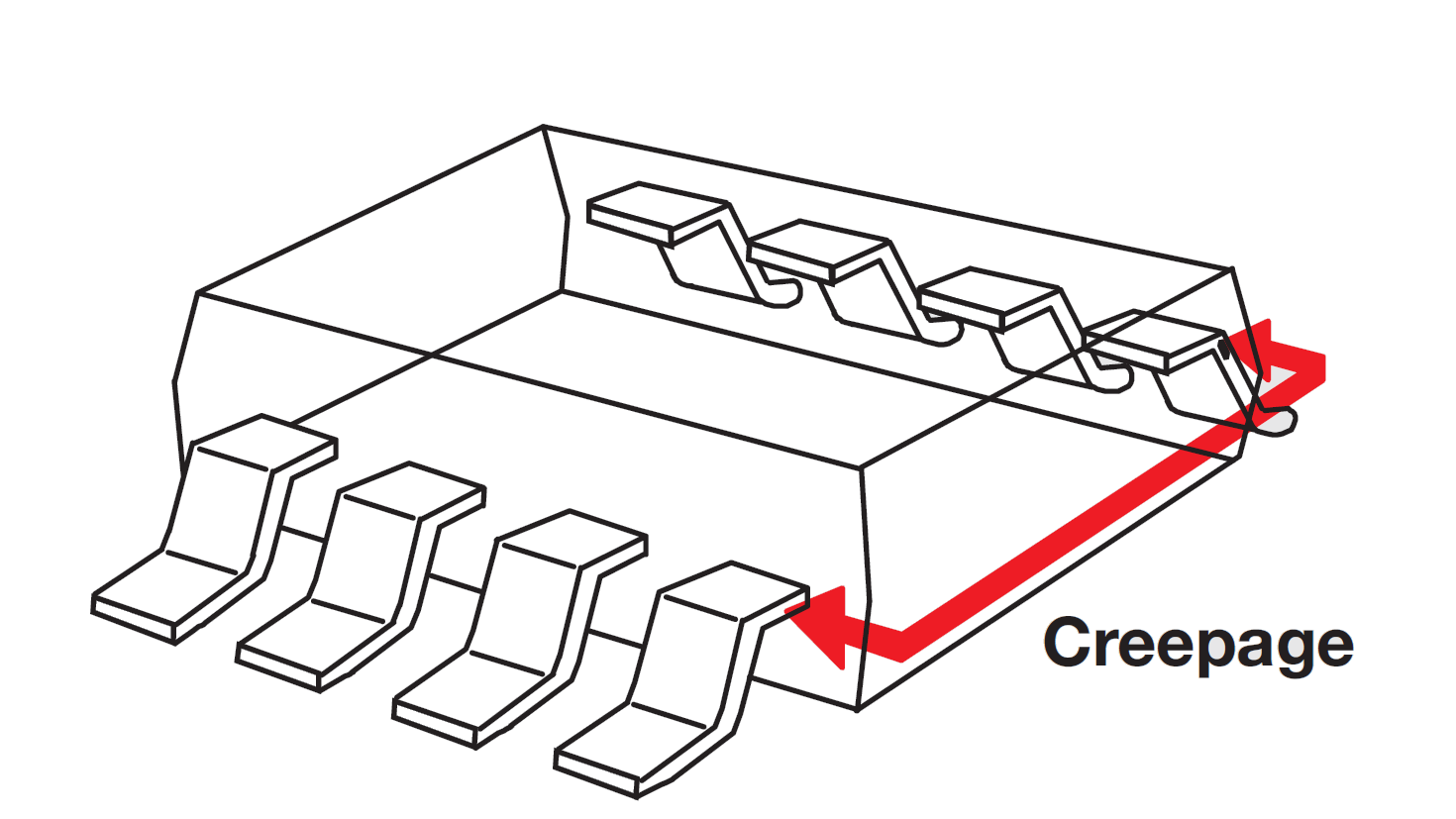 Creepage